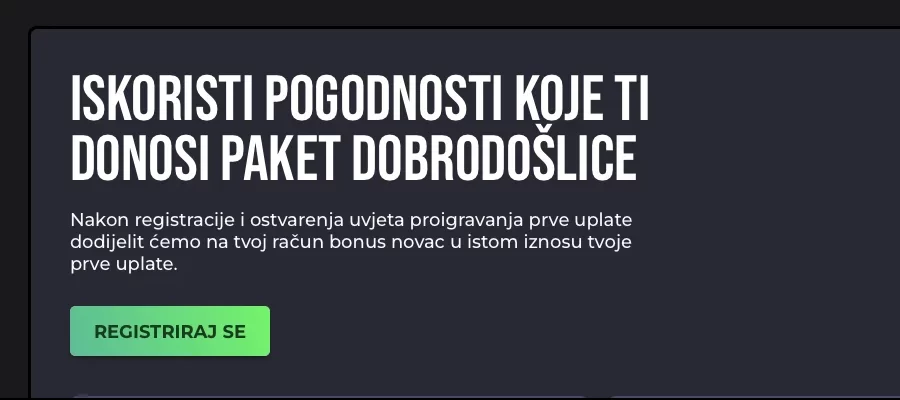 ISKORISTI POGODNOSTI KOJE TI DONOSI PAKET DOBRODOŠLICE

Nakon registracije i ostvarenja uvjeta proigravanja prve uplate dodijelit ćemo na tvoj račun bonus novac u istom iznosu tvoje prve uplate.

REGISTRIRAJ SE